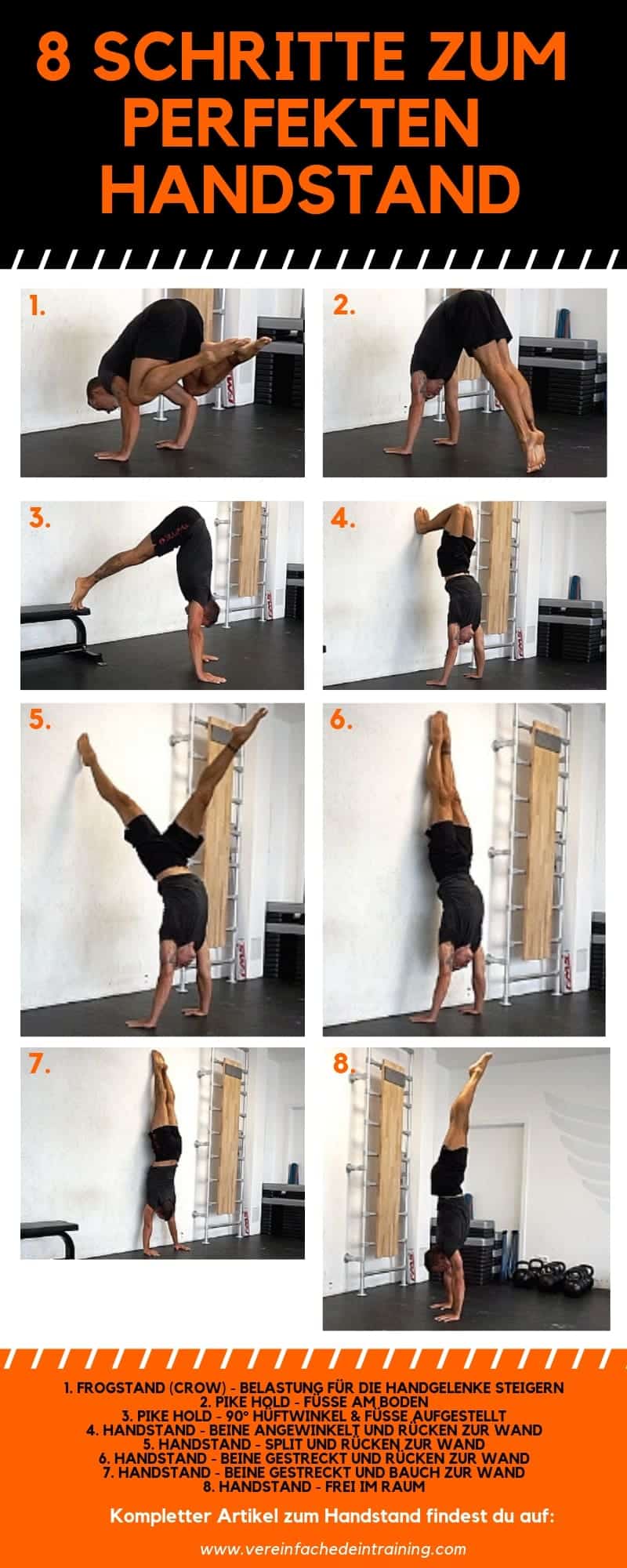 8 SCHRITTE ZUM PERFEKTEN HANDSTAND

1.

2.

3.

4.

5.

6.

7.

8.

1. FROGSTAND (CROW) - BELASTUNG FÜR DIE HANDGELENKE STEIGERN
2. PIKE HOLD - FÜSSE AM BODEN
3. PIKE HOLD - 90° HÜFTWINKEL & FÜSSE AUFGESTELLT
4. HANDSTAND - BEINE ANGEWINKELT UND RÜCKEN ZUR WAND
5. HANDSTAND - SPLIT UND RÜCKEN ZUR WAND
6. HANDSTAND - BEINE GESTRECKT UND RÜCKEN ZUR WAND
7. HANDSTAND - BEINE GESTRECKT UND BAUCH ZUR WAND
8. HANDSTAND - FREI IM RAUM

Kompletter Artikel zum Handstand findest du auf:

www.vereinfachedeintraining.com